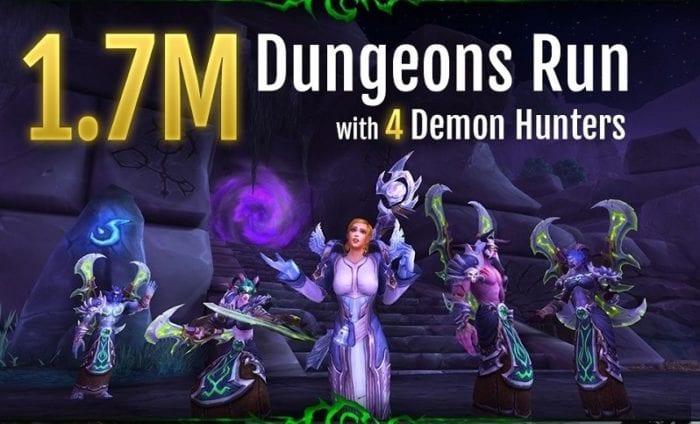 1.7M Dungeons Run
with 4 Demon Hunters